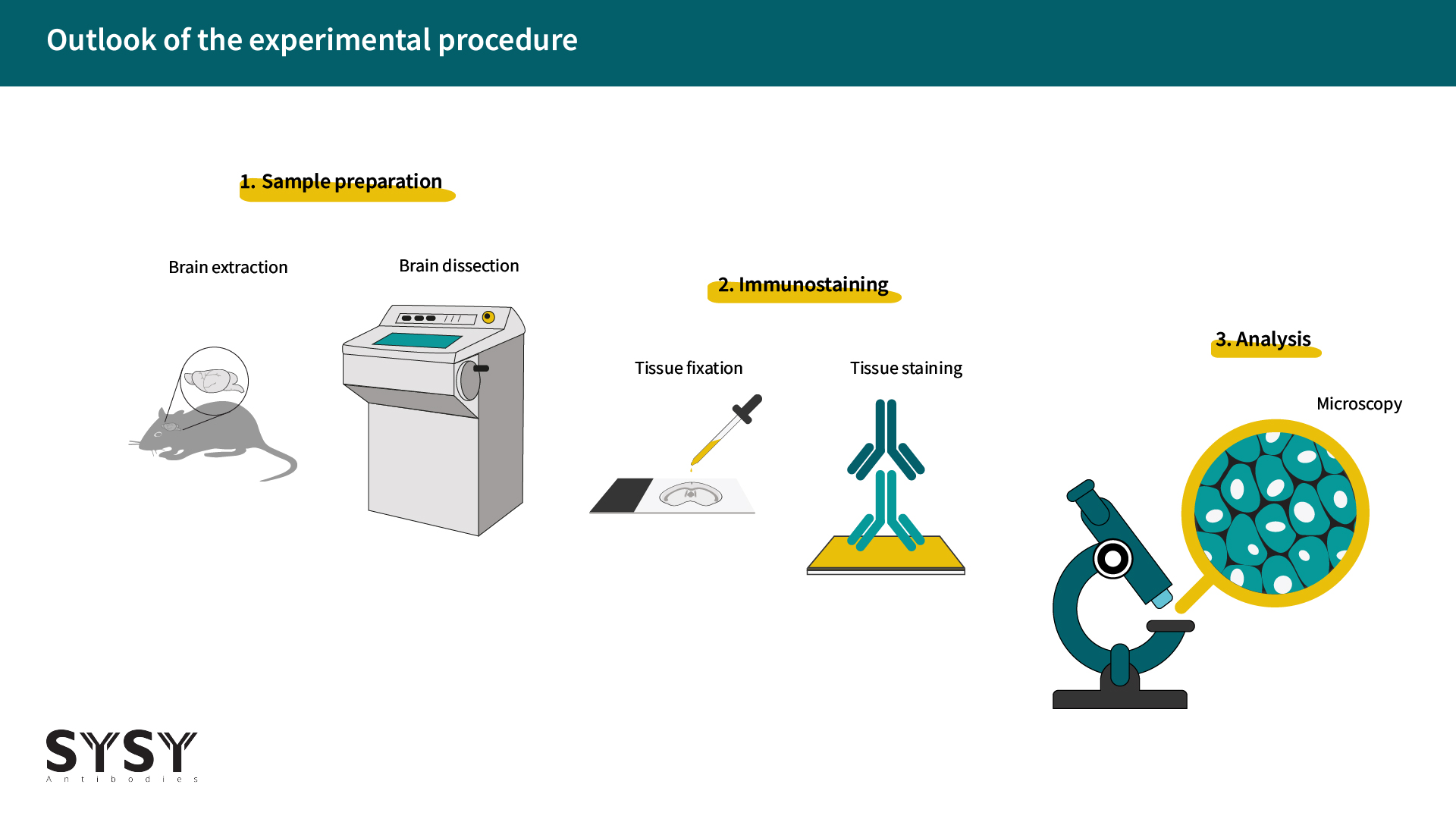 Outlook of the experimental procedure

1. Sample preparation

Brain extraction

Brain dissection

2. Immunostaining

Tissue fixation

Tissue staining

3. Analysis

Microscopy

SYSY
Antibodies